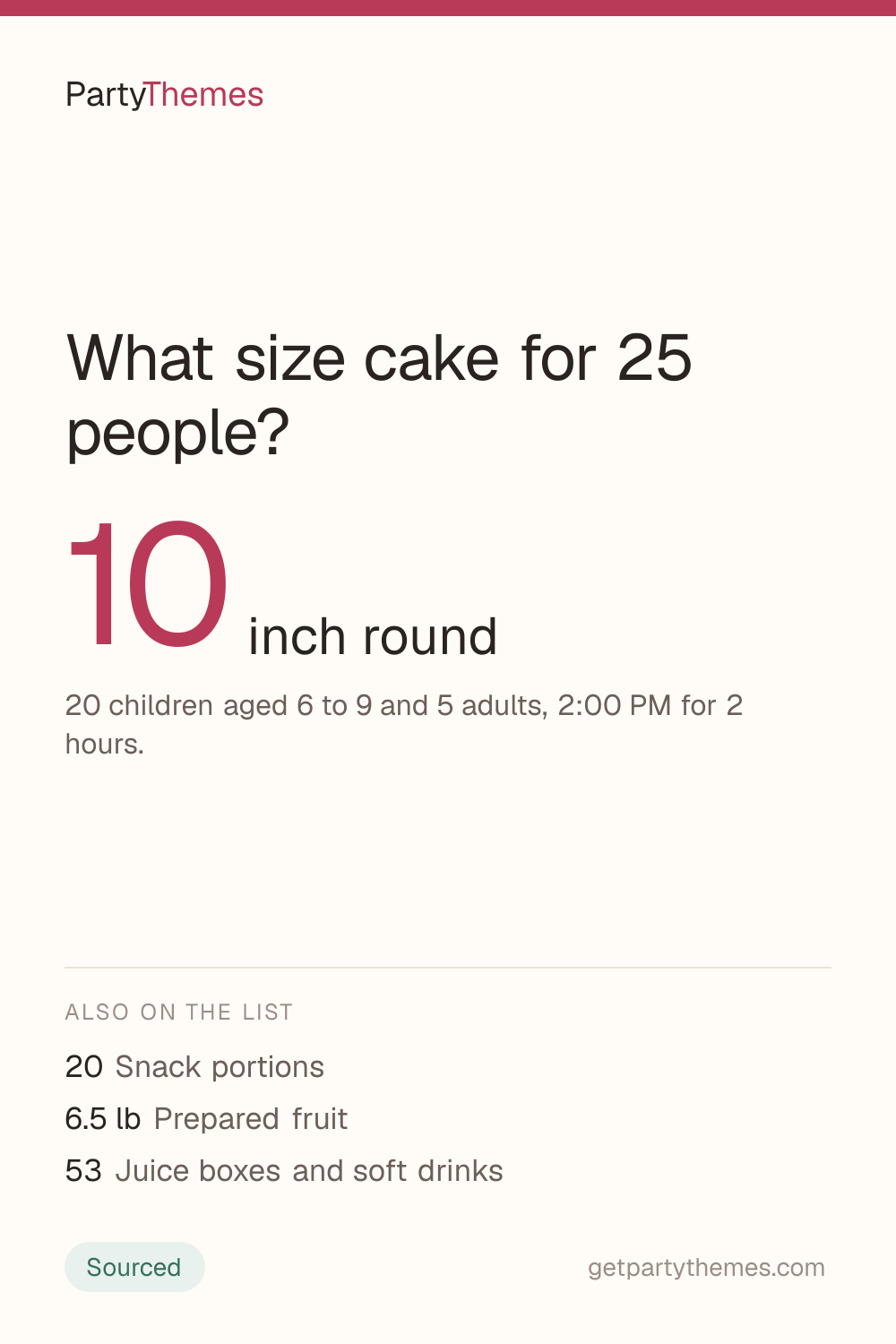 PartyThemes

What size cake for 25 people?

10 inch round

20 children aged 6 to 9 and 5 adults, 2:00 PM for 2 hours.

ALSO ON THE LIST

20 Snack portions

6.5 lb Prepared fruit

53 Juice boxes and soft drinks

Sourced

getpartythemes.com